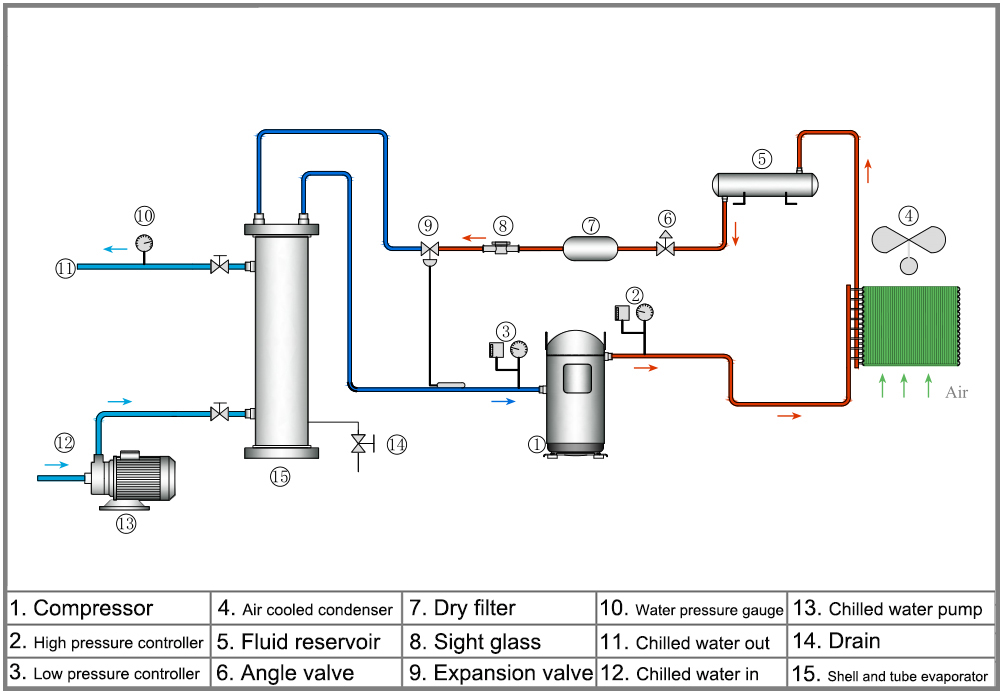 ⑩
⑪
⑫
⑬
⑮
⑭
⑨
⑧
⑦
⑥
⑤
④
③
②
①
Air

| 1. Compressor | 4. Air cooled condenser | 7. Dry filter | 10. Water pressure gauge | 13. Chilled water pump |
|---|---|---|---|---|
| 2. High pressure controller | 5. Fluid reservoir | 8. Sight glass | 11. Chilled water out | 14. Drain |
| 3. Low pressure controller | 6. Angle valve | 9. Expansion valve | 12. Chilled water in | 15. Shell and tube evaporator |